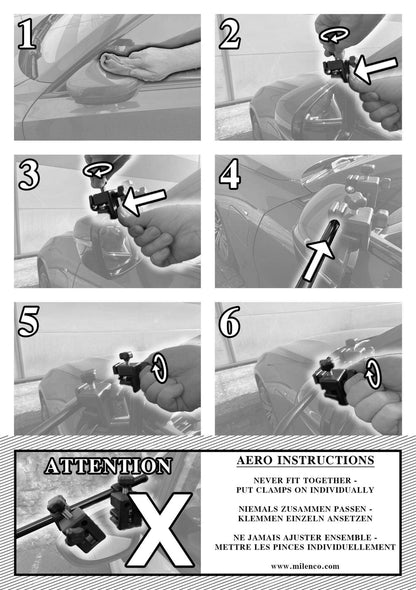 1

2

3

4

5

6

ATTENTION

X

AERO INSTRUCTIONS

NEVER FIT TOGETHER - PUT CLAMPS ON INDIVIDUALLY

NIEMALS ZUSAMMEN PASSEN - KLEMMEN EINZELN ANSETZEN

NE JAMAIS AJUSTER ENSEMBLE - METTRE LES PINCES INDIVIDUELLEMENT

www.milenco.com